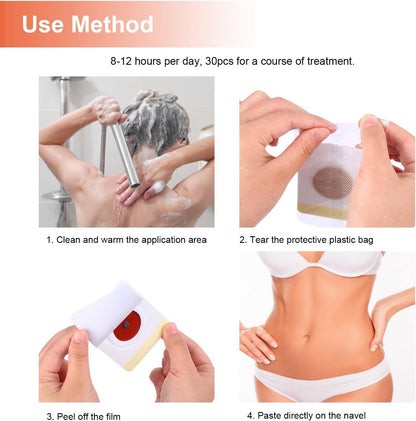 Use Method

8-12 hours per day, 30pcs for a course of treatment.

1. Clean and warm the application area

2. Tear the protective plastic bag

3. Peel off the film

4. Paste directly on the navel