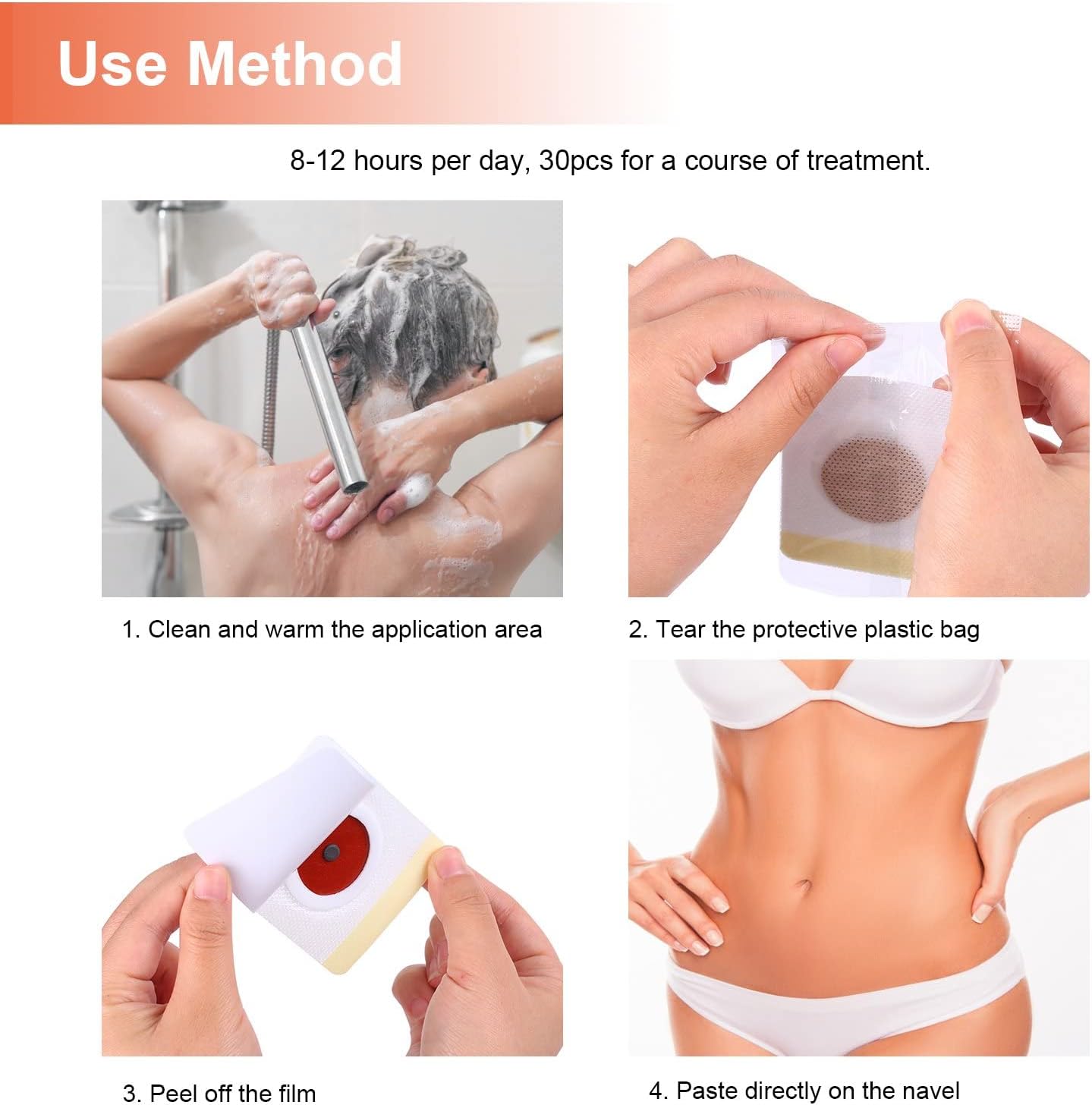 Use Method

8-12 hours per day, 30pcs for a course of treatment.

1. Clean and warm the application area

2. Tear the protective plastic bag

3. Peel off the film

4. Paste directly on the navel